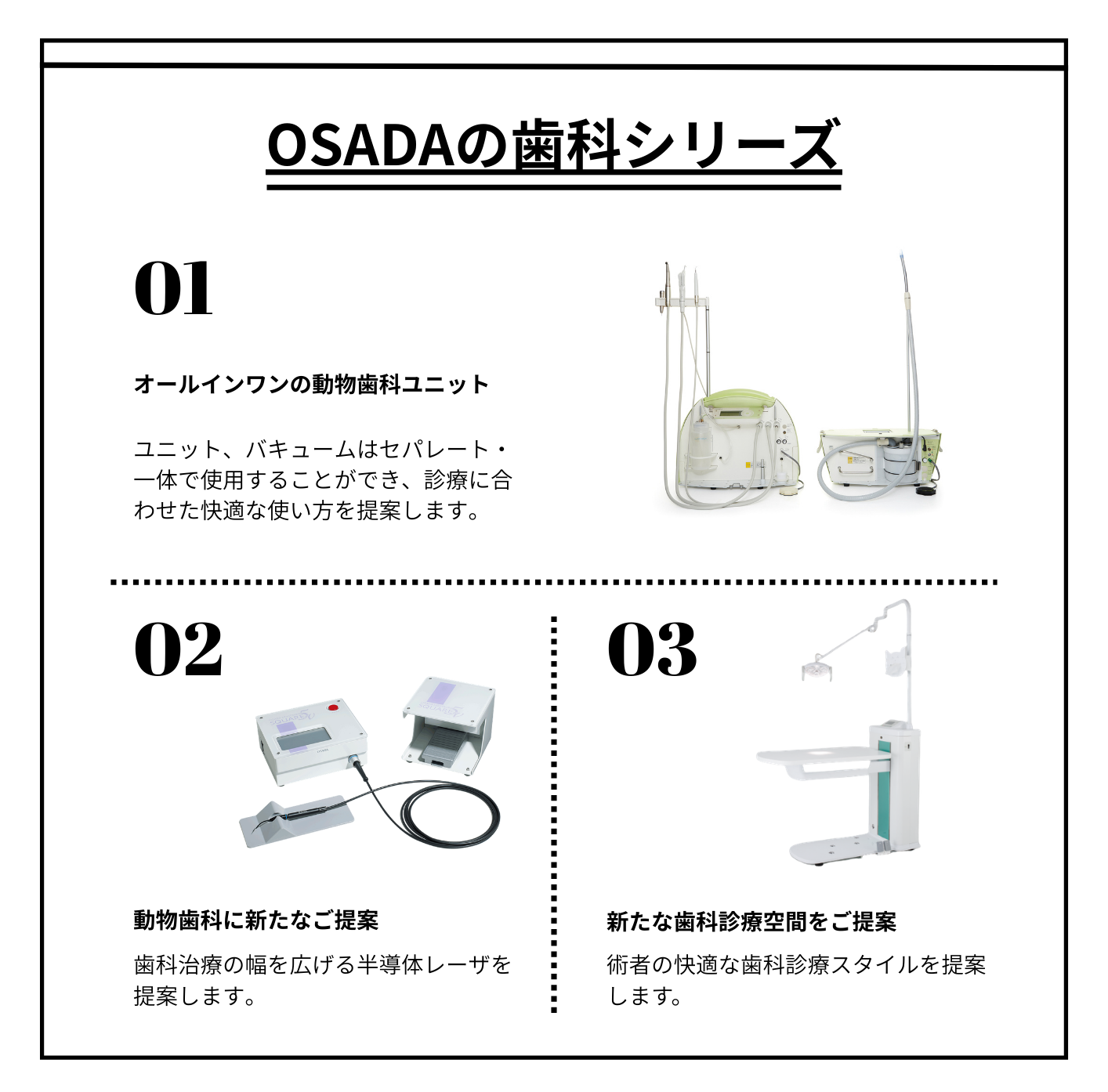 OSADAの歯科シリーズ

01

オールインワンの動物歯科ユニット

ユニット、バキュームはセパレート・一体で使用することができ、診療に合わせた快適な使い方を提案します。

02

動物歯科に新たなご提案

歯科治療の幅を広げる半導体レーザを提案します。

03

新たな歯科診療空間をご提案

術者の快適な歯科診療スタイルを提案します。